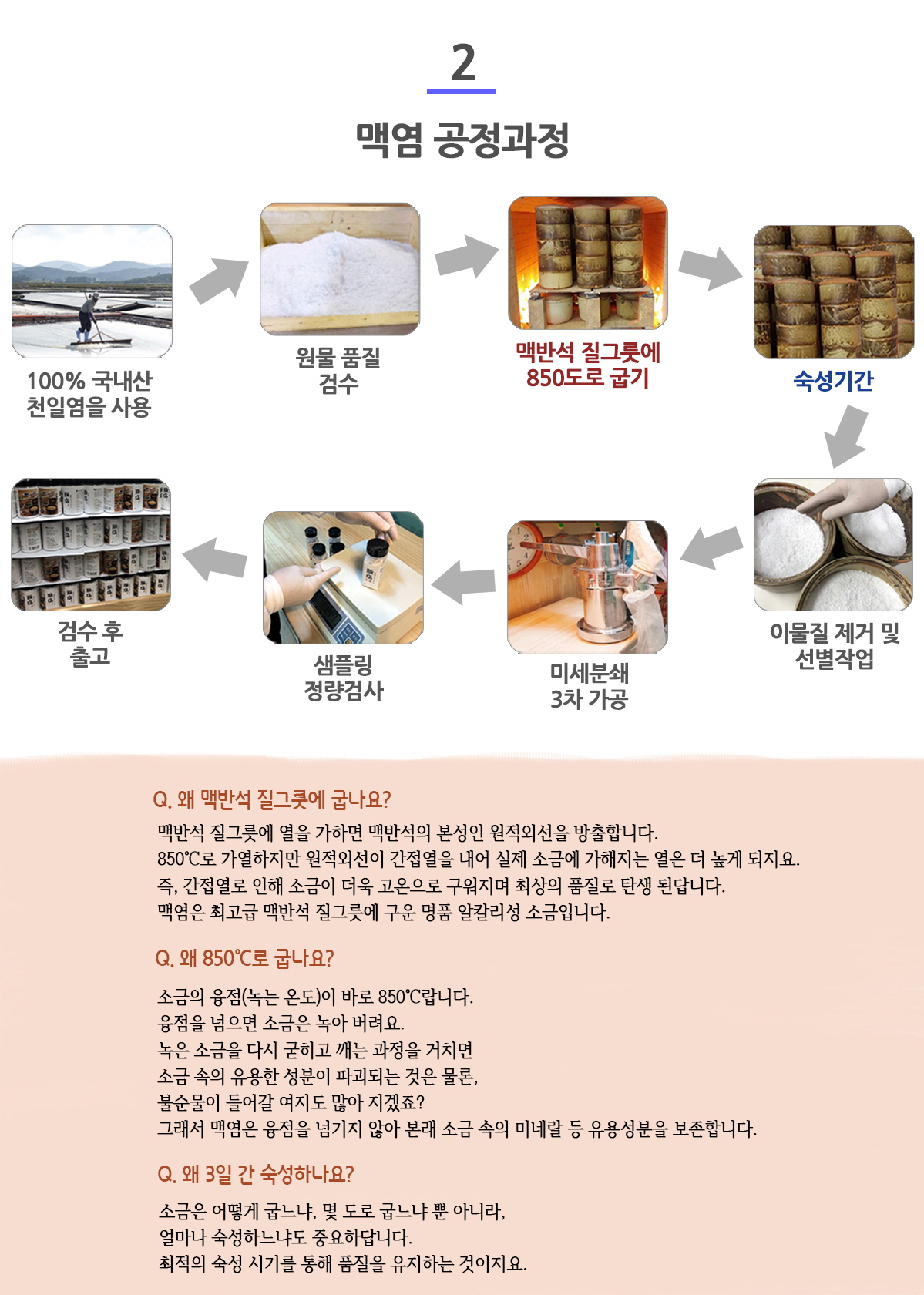 2

맥염 공정과정

100% 국내산 천일염을 사용

원물 품질 검수

맥반석 질그릇에 850도로 굽기

숙성기간

이물질 제거 및 선별작업

미세분쇄 3차 가공

샘플링 정량검사

검수 후 출고

Q. 왜 맥반석 질그릇에 굽나요?

맥반석 질그릇에 열을 가하면 맥반석의 본성인 원적외선을 방출합니다.
850℃로 가열하지만 원적외선이 간접열을 내어 실제 소금에 가해지는 열은 더 높게 되지요.
즉, 간접열로 인해 소금이 더욱 고온으로 구워지며 최상의 품질로 탄생 된답니다.
맥염은 최고급 맥반석 질그릇에 구운 명품 알칼리성 소금입니다.

Q. 왜 850℃로 굽나요?

소금의 융점(녹는 온도)이 바로 850℃랍니다.
융점을 넘으면 소금은 녹아 버려요.
녹은 소금을 다시 굳히고 깨는 과정을 거치면
소금 속의 유용한 성분이 파괴되는 것은 물론,
불순물이 들어갈 여지도 많아 지겠죠?
그래서 맥염은 융점을 넘기지 않아 본래 소금 속의 미네랄 등 유용성분을 보존합니다.

Q. 왜 3일 간 숙성하나요?

소금은 어떻게 굽느냐, 몇 도로 굽느냐 뿐 아니라,
얼마나 숙성하느냐도 중요하답니다.
최적의 숙성 시기를 통해 품질을 유지하는 것이지요.