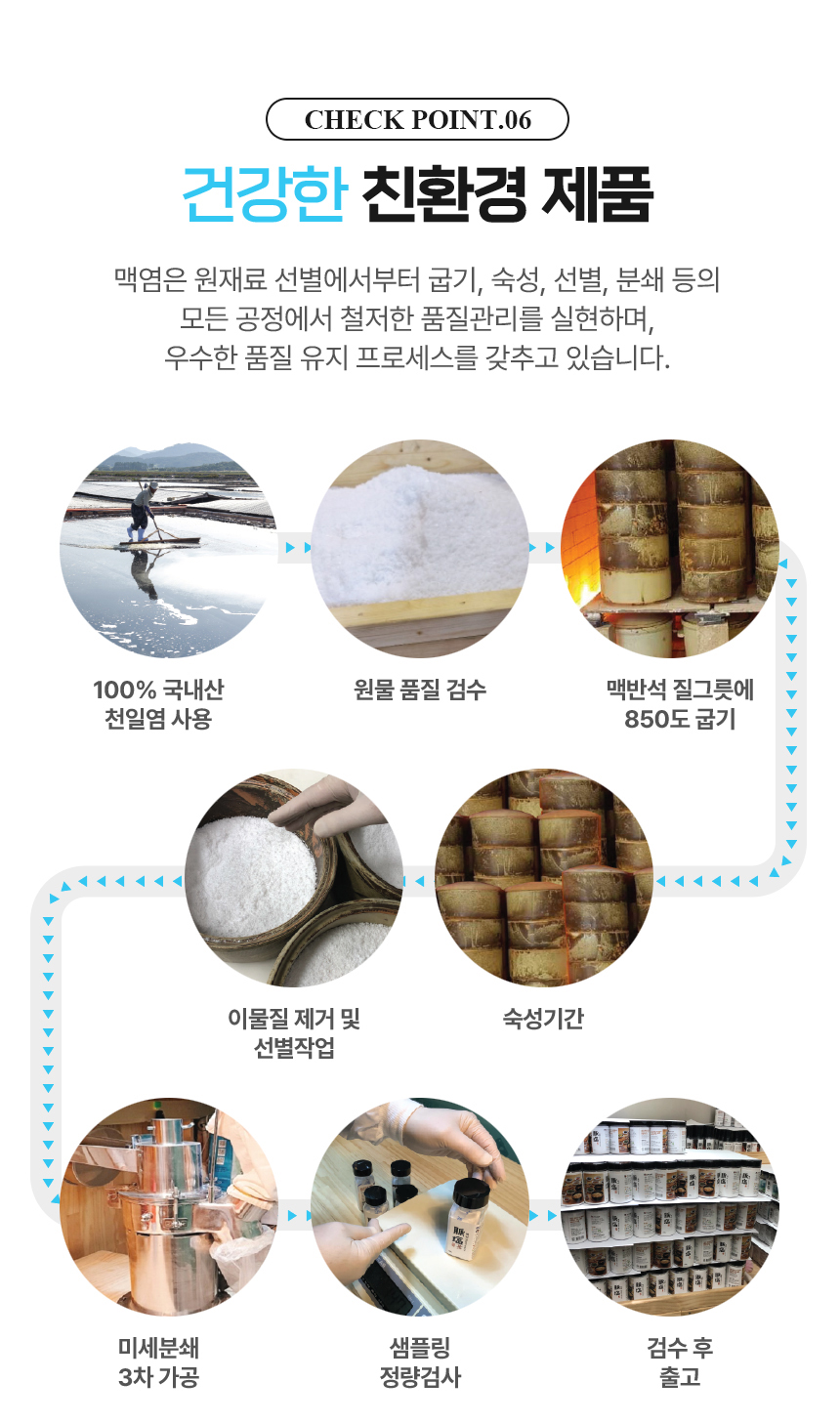 CHECK POINT.06

건강한 친환경 제품

맥염은 원재료 선별에서부터 굽기, 숙성, 선별, 분쇄 등의 모든 공정에서 철저한 품질관리를 실현하며, 우수한 품질 유지 프로세스를 갖추고 있습니다.

100% 국내산 천일염 사용

원물 품질 검수

맥반석 질그릇에 850도 굽기

숙성기간

이물질 제거 및 선별작업

미세분쇄 3차 가공

샘플링 정량검사

검수 후 출고