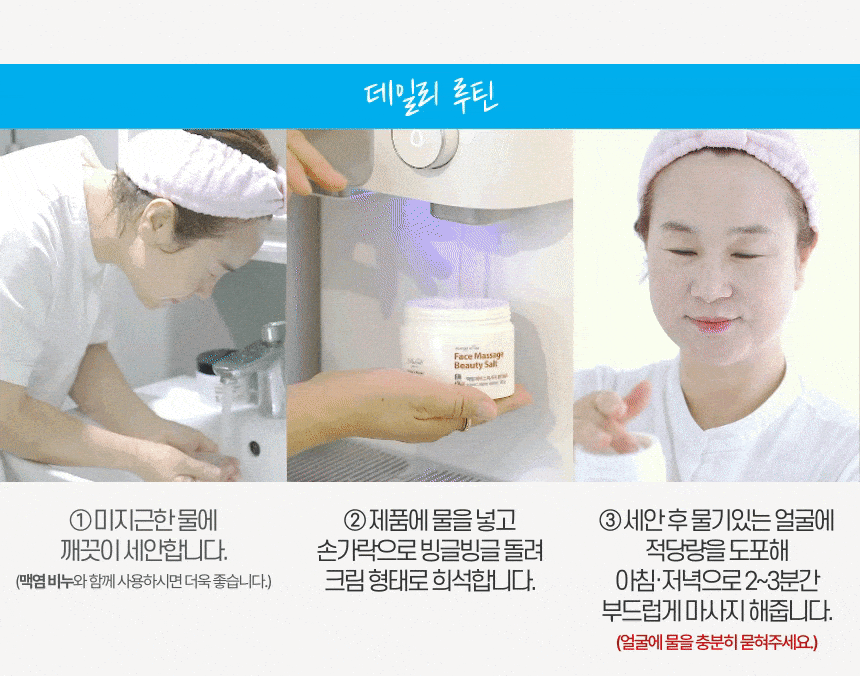 데일리 루틴

Face Massage Beauty Salt

① 미지근한 물에 깨끗이 세안합니다.
(맥염 비누와 함께 사용하시면 더욱 좋습니다.)

② 제품에 물을 넣고 손가락으로 빙글빙글 돌려 크림 형태로 희석합니다.

③ 세안 후 물기있는 얼굴에 적당량을 도포해 아침·저녁으로 2~3분간 부드럽게 마사지 해줍니다.
(얼굴에 물을 충분히 묻혀주세요.)